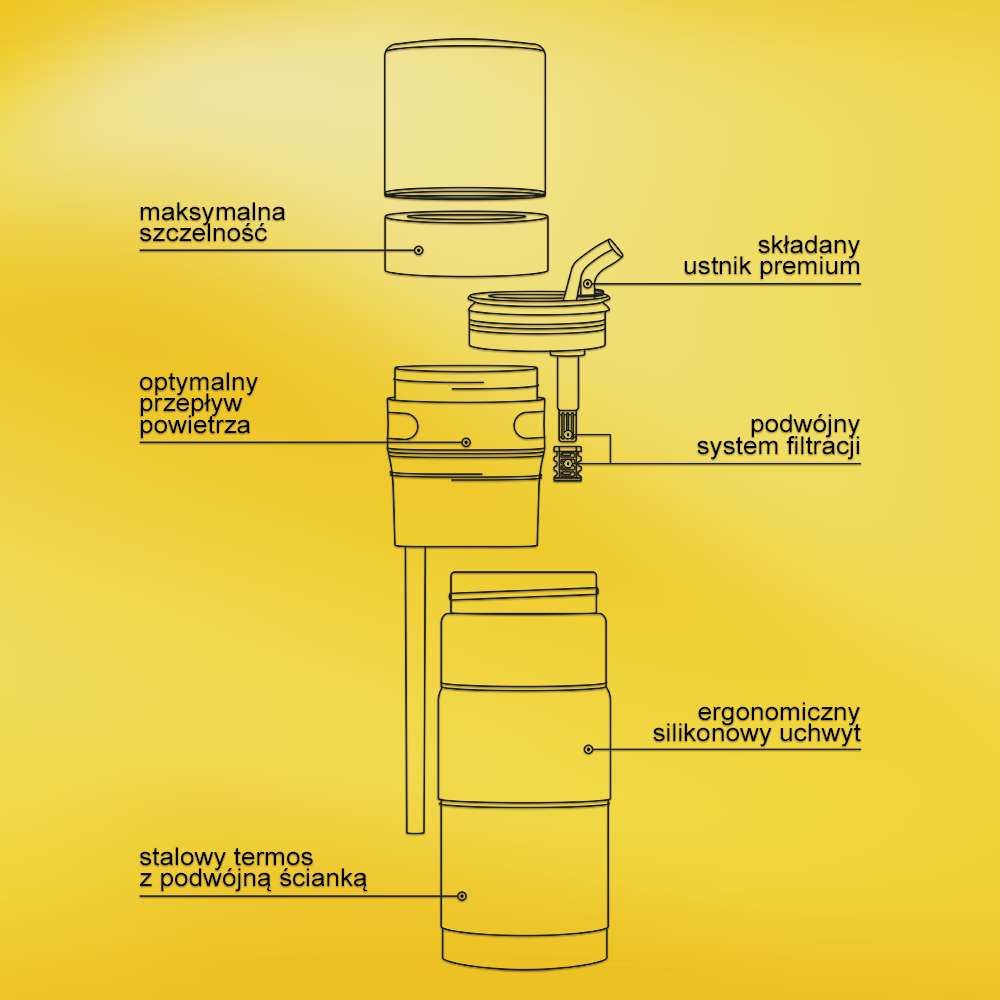 maksymalna szczelność

składany ustnik premium

optymalny przepływ powietrza

podwójny system filtracji

ergonomiczny silikonowy uchwyt

stalowy termos z podwójną ścianką