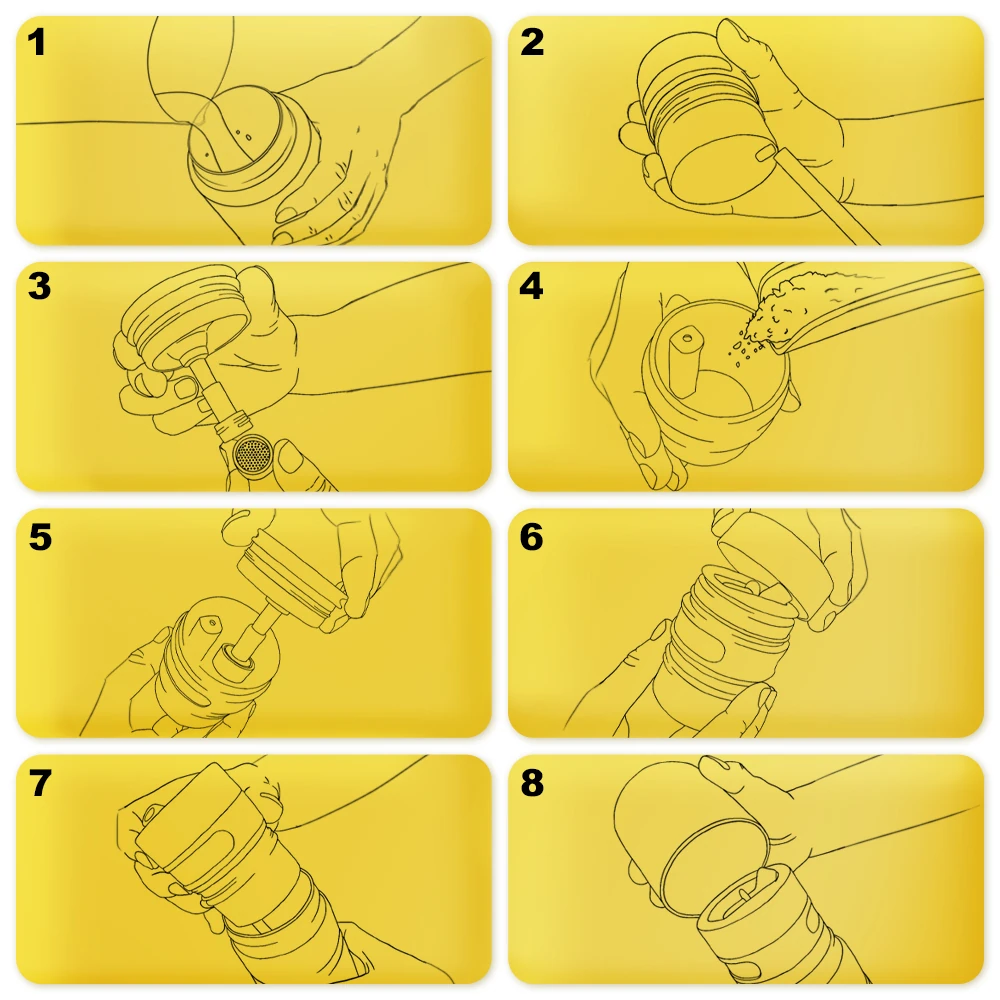 1

2

3

4

5

6

7

8